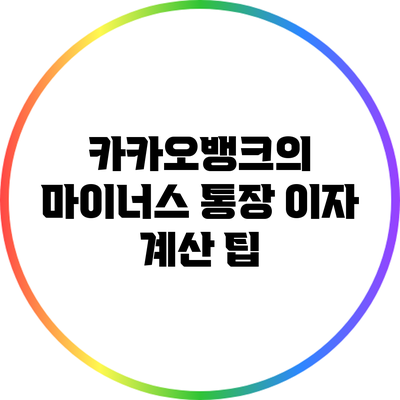 카카오뱅크의 마이너스 통장 이자 계산 팁