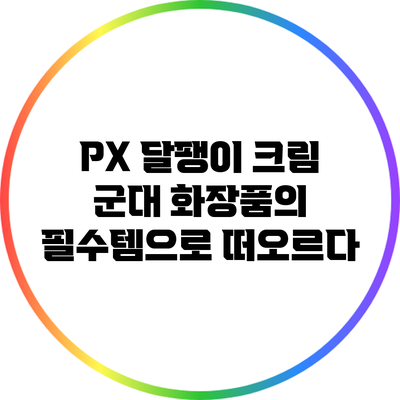 PX 달팽이 크림
군대 화장품의
필수템으로 떠오르다