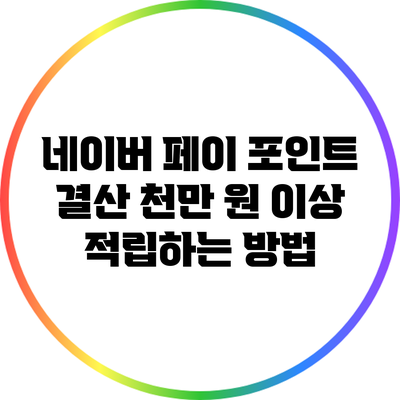 네이버 페이 포인트 결산 천만 원 이상 적립하는 방법