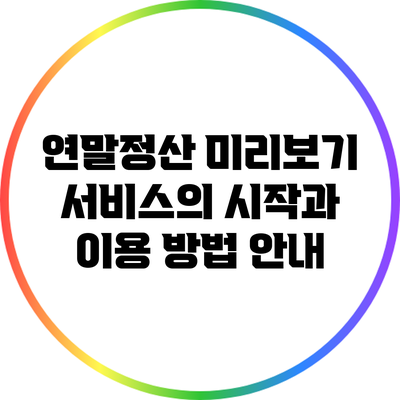 연말정산 미리보기 서비스의 시작과 이용 방법 안내