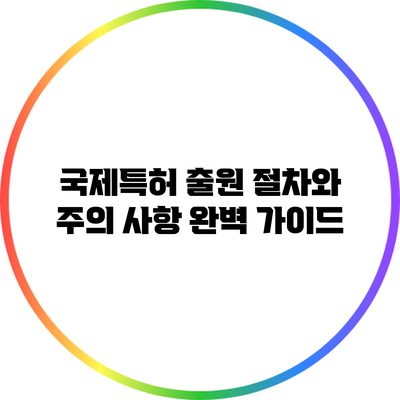 국제특허 출원 절차와
주의 사항 완벽 가이드